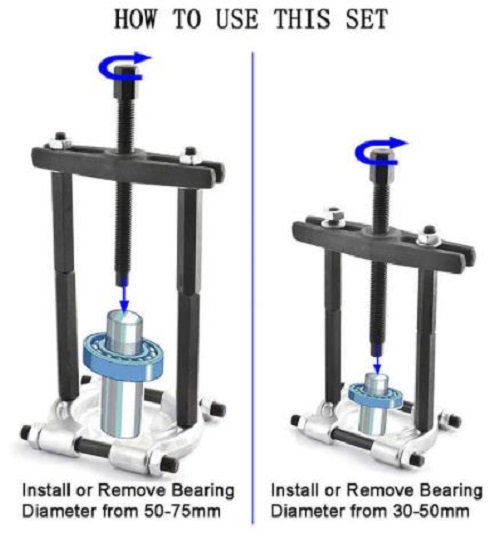 HOW TO USE THIS SET

Install or Remove Bearing Diameter from 50-75mm

Install or Remove Bearing Diameter from 30-50mm